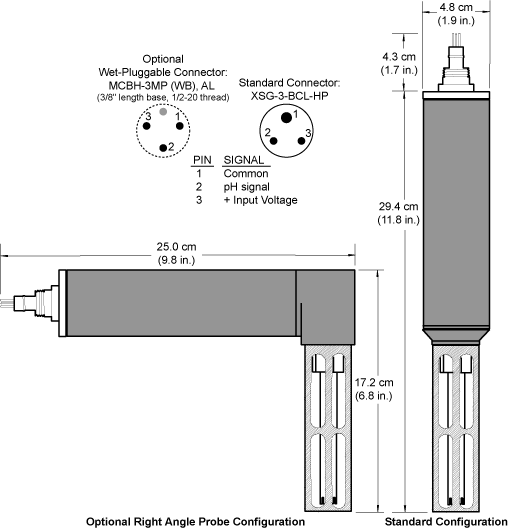 4.8 cm
(1.9 in.)

4.3 cm
(1.7 in.)

Optional
Wet-Pluggable Connector:
MCBH-3MP (WB), AL
(3/8" length base, 1/2-20 thread)

3 1
2

Standard Connector:
XSG-3-BCL-HP

1
2 3

| PIN | SIGNAL |
|---|---|
| 1 | Common |
| 2 | pH signal |
| 3 | + Input Voltage |

29.4 cm
(11.8 in.)

25.0 cm
(9.8 in.)

17.2 cm
(6.8 in.)

Optional Right Angle Probe Configuration

Standard Configuration