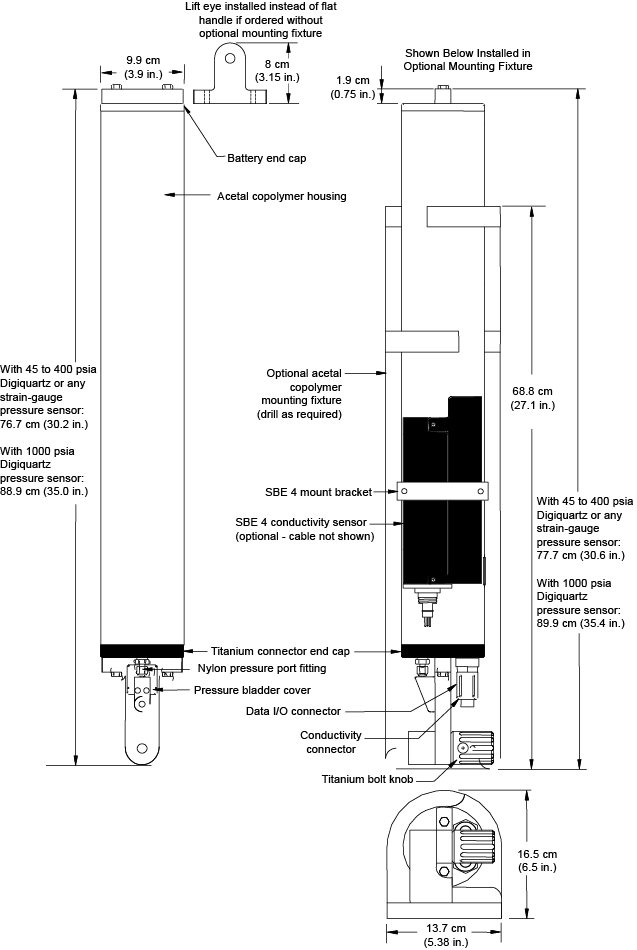 Lift eye installed instead of flat handle if ordered without optional mounting fixture

9.9 cm
(3.9 in.)

8 cm
(3.15 in.)

Shown Below Installed in Optional Mounting Fixture

1.9 cm
(0.75 in.)

Battery end cap

Acetal copolymer housing

With 45 to 400 psia Digiquartz or any strain-gauge pressure sensor: 76.7 cm (30.2 in.)

With 1000 psia Digiquartz pressure sensor: 88.9 cm (35.0 in.)

Optional acetal copolymer mounting fixture (drill as required)

68.8 cm
(27.1 in.)

SBE 4 mount bracket

SBE 4 conductivity sensor (optional - cable not shown)

With 45 to 400 psia Digiquartz or any strain-gauge pressure sensor: 77.7 cm (30.6 in.)

With 1000 psia Digiquartz pressure sensor: 89.9 cm (35.4 in.)

Titanium connector end cap

Nylon pressure port fitting

Pressure bladder cover

Data I/O connector

Conductivity connector

Titanium bolt knob

16.5 cm
(6.5 in.)

13.7 cm
(5.38 in.)