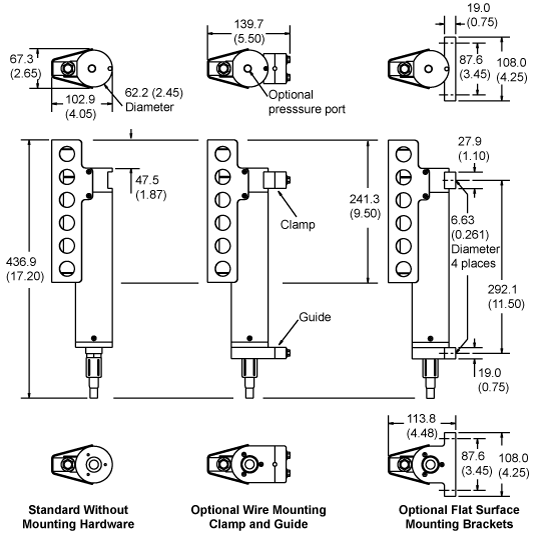 67.3
(2.65)

102.9
(4.05)

62.2 (2.45)
Diameter

139.7
(5.50)

Optional
presssure port

19.0
(0.75)

87.6
(3.45)

108.0
(4.25)

436.9
(17.20)

47.5
(1.87)

Clamp

241.3
(9.50)

Guide

27.9
(1.10)

6.63
(0.261)
Diameter
4 places

292.1
(11.50)

19.0
(0.75)

113.8
(4.48)

87.6
(3.45)

108.0
(4.25)

Standard Without
Mounting Hardware

Optional Wire Mounting
Clamp and Guide

Optional Flat Surface
Mounting Brackets