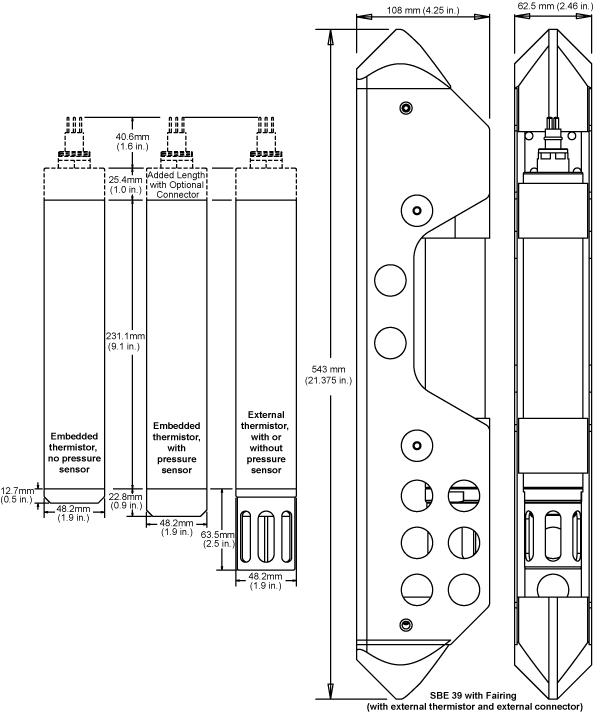 108 mm (4.25 in.)

62.5 mm (2.46 in.)

40.6mm
(1.6 in.)

25.4mm
(1.0 in.)

Added Length with Optional Connector

231.1mm
(9.1 in.)

543 mm
(21.375 in.)

Embedded thermistor, no pressure sensor

Embedded thermistor, with pressure sensor

External thermistor, with or without pressure sensor

12.7mm
(0.5 in.)

48.2mm
(1.9 in.)

22.8mm
(0.9 in.)

48.2mm
(1.9 in.)

63.5mm
(2.5 in.)

48.2mm
(1.9 in.)

SBE 39 with Fairing
(with external thermistor and external connector)