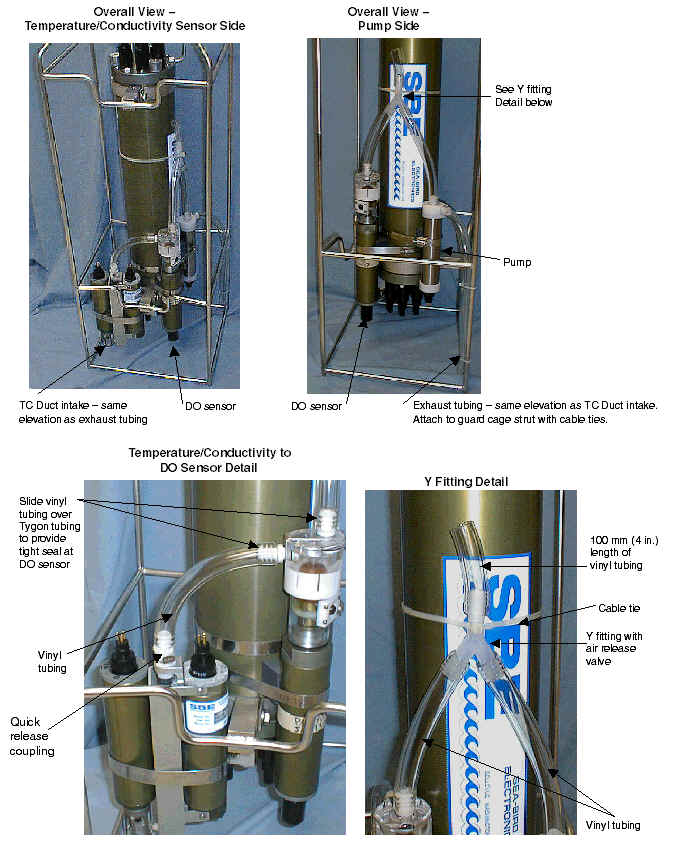 Overall View – Temperature/Conductivity Sensor Side

TC Duct intake – same elevation as exhaust tubing

DO sensor

Overall View – Pump Side

SBE

SEA-BIRD ELECTRONICS

See Y fitting Detail below

Pump

DO sensor

Exhaust tubing – same elevation as TC Duct intake. Attach to guard cage strut with cable ties.

Temperature/Conductivity to DO Sensor Detail

Slide vinyl tubing over Tygon tubing to provide tight seal at DO sensor

Vinyl tubing

Quick release coupling

SBE

Y Fitting Detail

SBE

SEA-BIRD ELECTRONICS

100 mm (4 in.) length of vinyl tubing

Cable tie

Y fitting with air release valve

Vinyl tubing