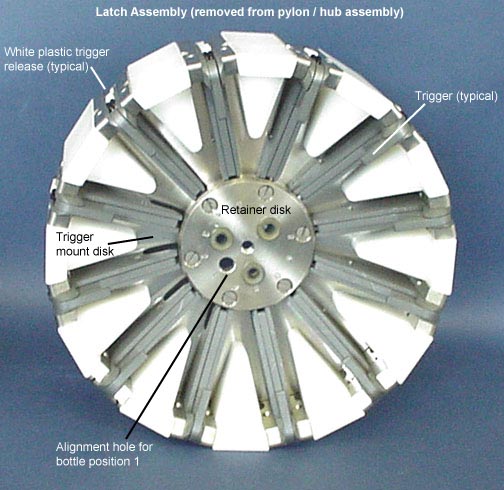 Latch Assembly (removed from pylon / hub assembly)

White plastic trigger release (typical)

Trigger (typical)

Retainer disk

Trigger mount disk

Alignment hole for bottle position 1