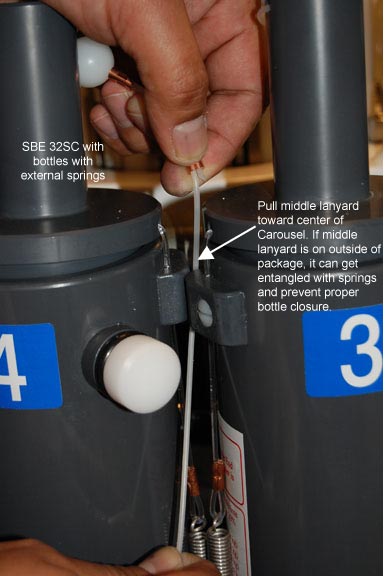 SBE 32SC with bottles with external springs

Pull middle lanyard toward center of Carousel. If middle lanyard is on outside of package, it can get entangled with springs and prevent proper bottle closure.

4

3